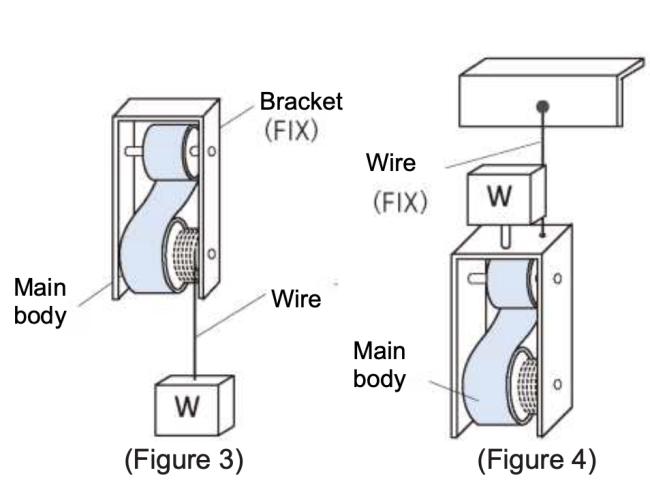 Bracket
(FIX)

Main body

Wire

W

(Figure 3)

Wire

(FIX)

W

Main body

(Figure 4)