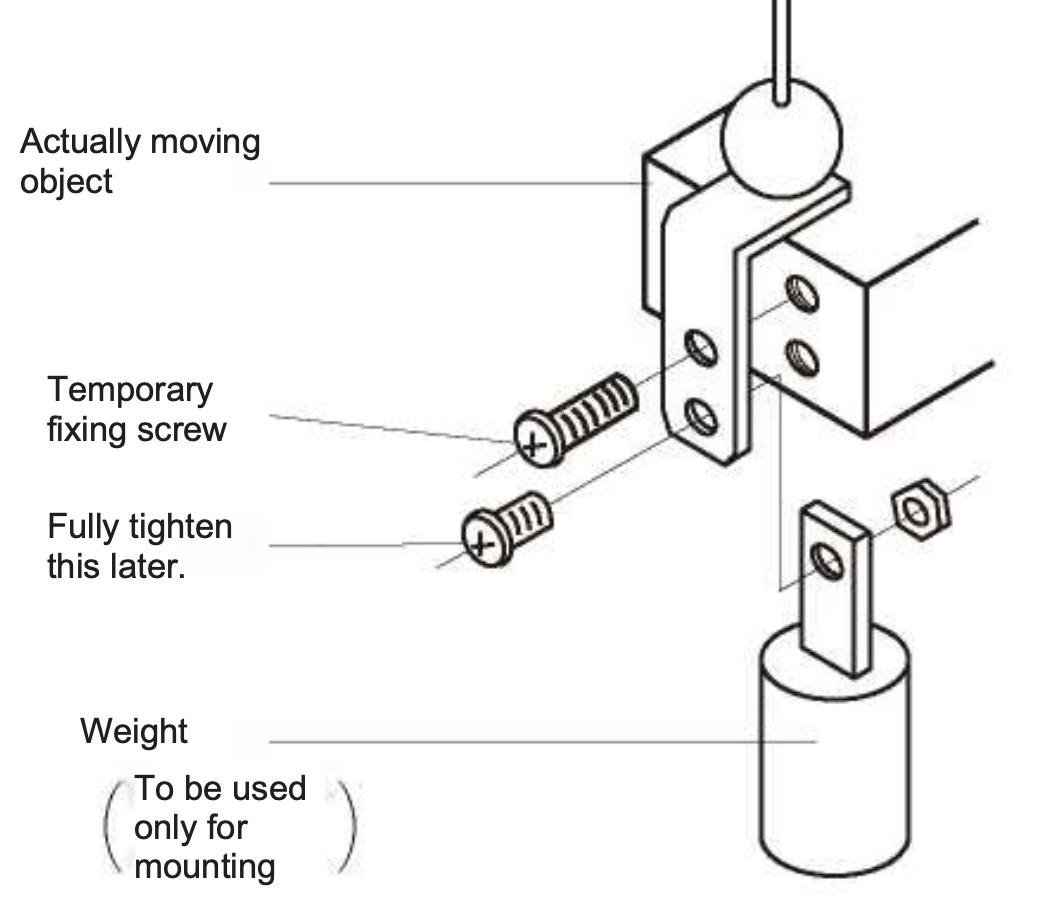 Actually moving object

Temporary fixing screw

Fully tighten this later.

Weight

(To be used only for mounting)