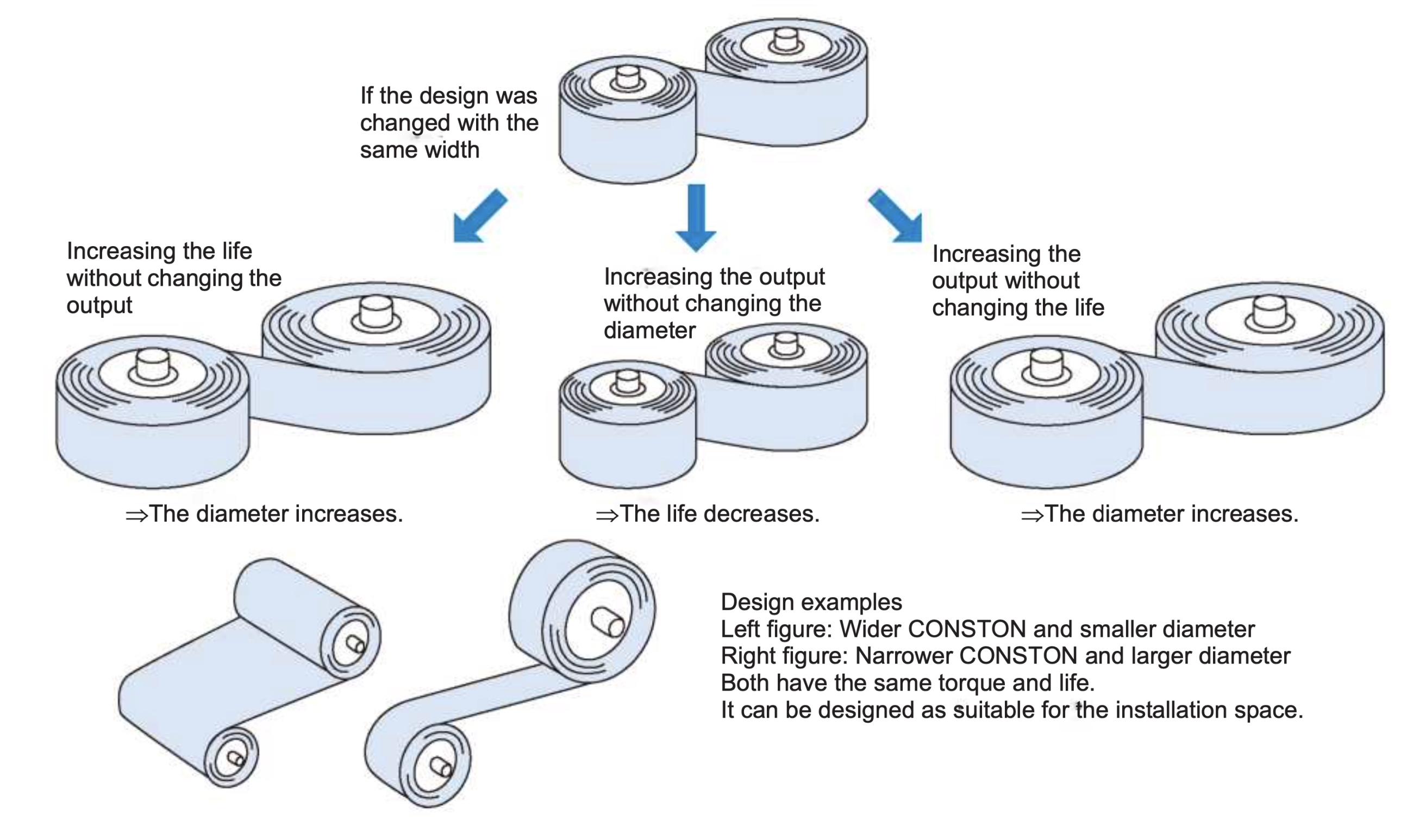 If the design was changed with the same width

Increasing the life without changing the output

Increasing the output without changing the diameter

Increasing the output without changing the life

⇒The diameter increases.

⇒The life decreases.

⇒The diameter increases.

Design examples
Left figure: Wider CONSTON and smaller diameter
Right figure: Narrower CONSTON and larger diameter
Both have the same torque and life.
It can be designed as suitable for the installation space.