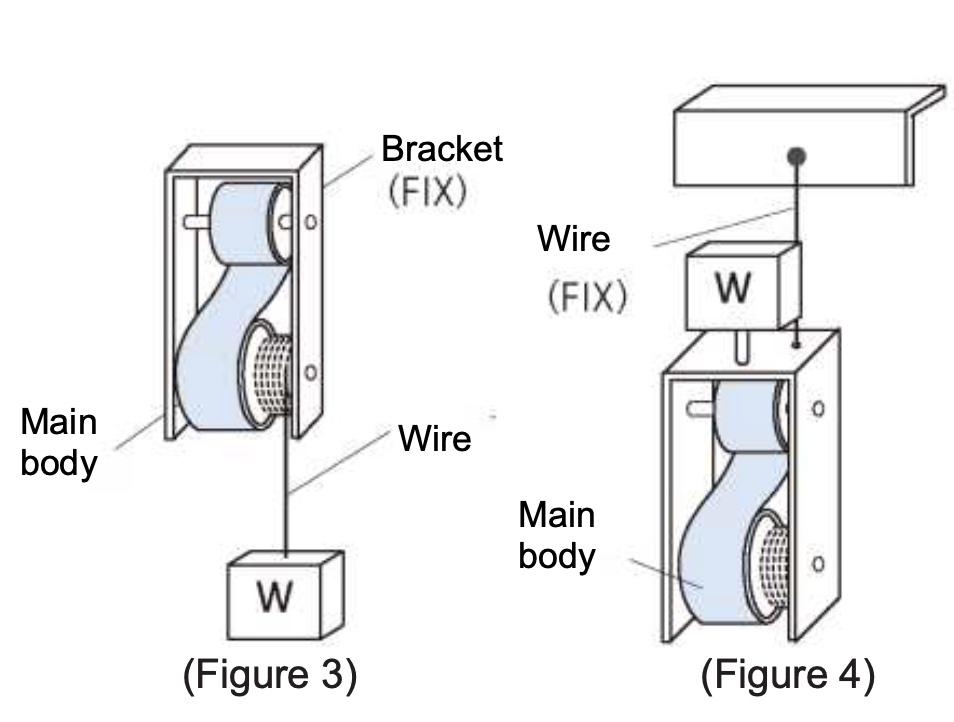 Bracket
(FIX)

Main body

Wire

W

(Figure 3)

Wire

(FIX)

W

Main body

(Figure 4)