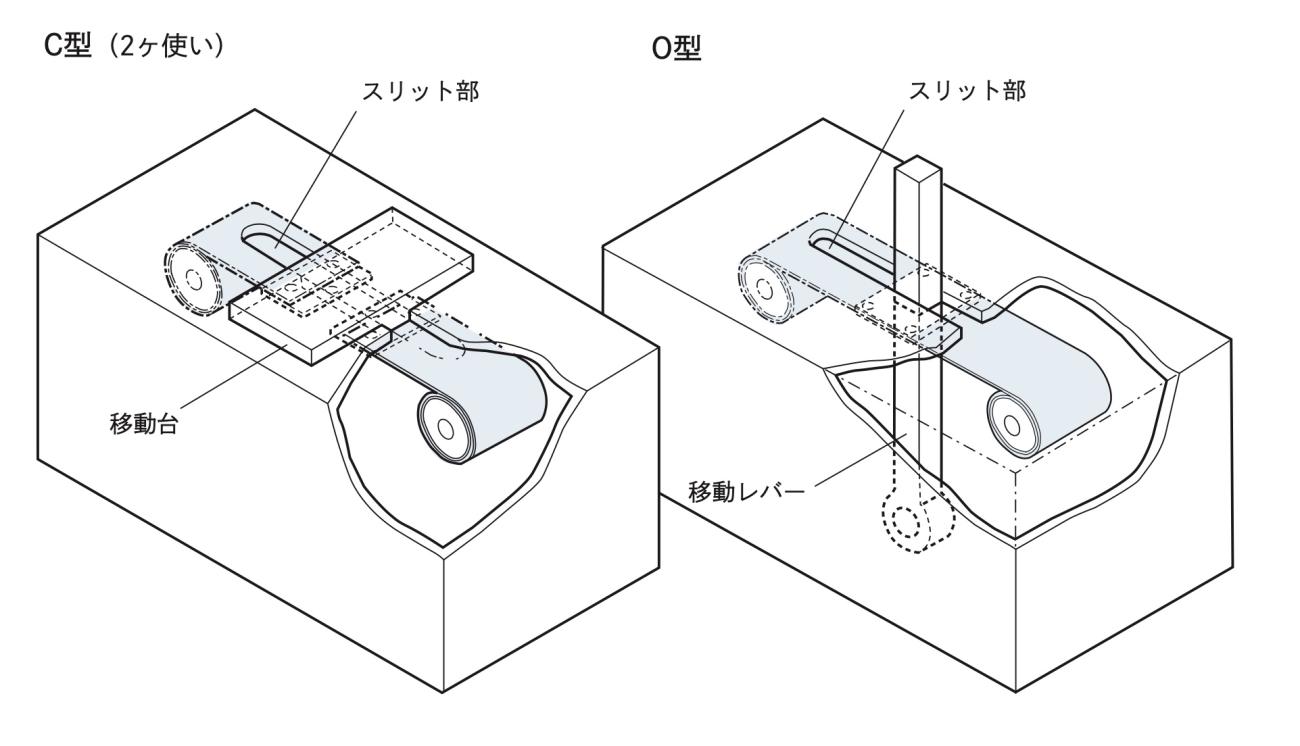 C型（2ヶ使い）

スリット部

移動台

O型

スリット部

移動レバー